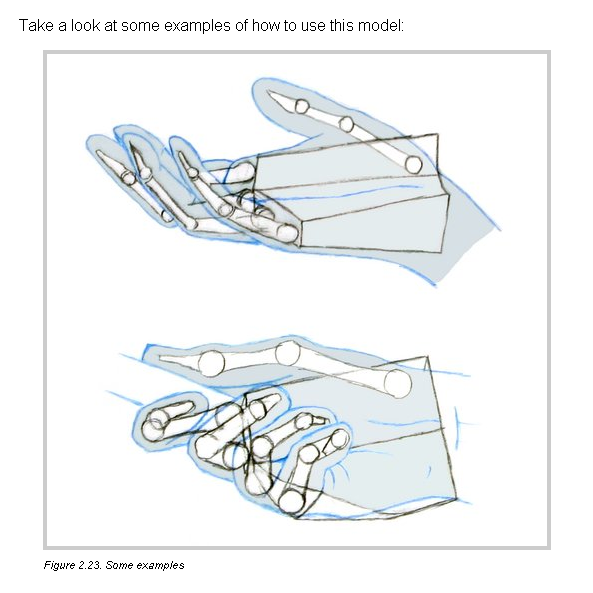 Take a look at some examples of how to use this model:

Figure 2.23. Some examples